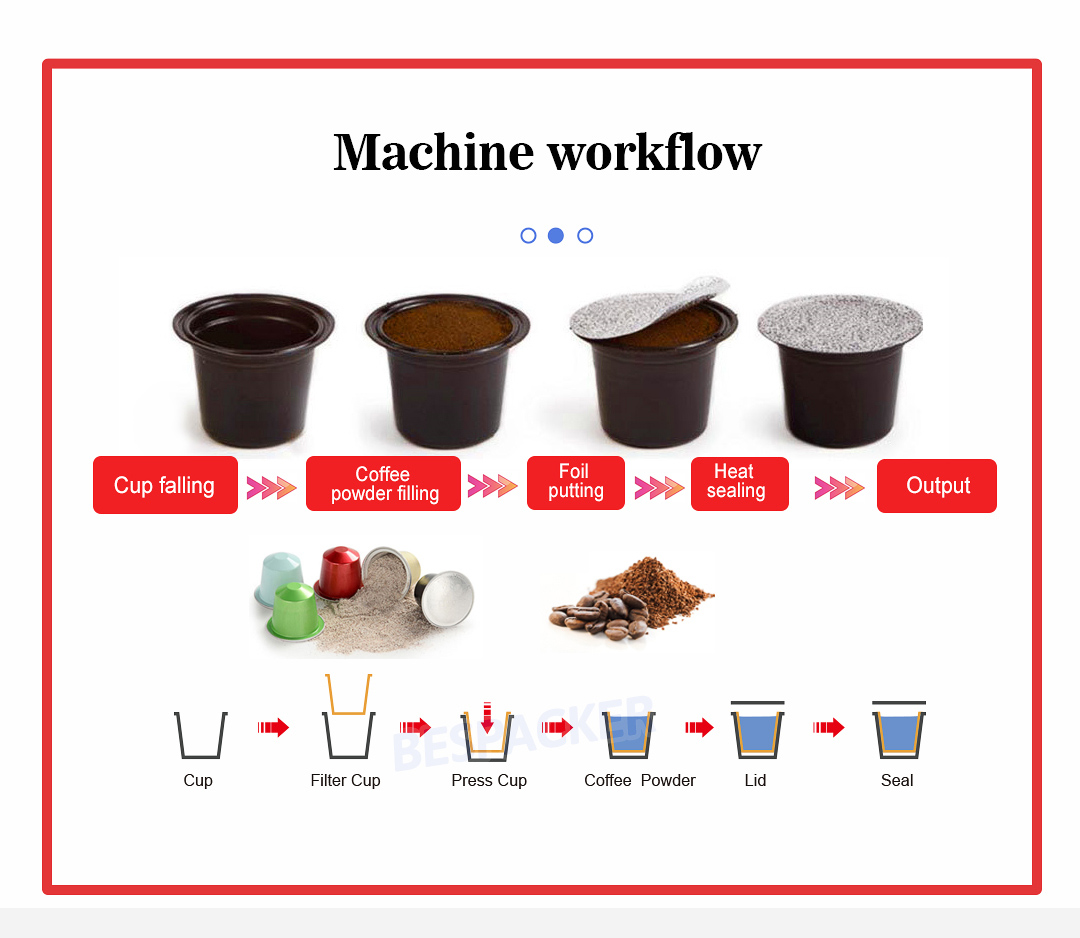 Machine workflow

Cup falling

Coffee powder filling

Foil putting

Heat sealing

Output

BESPACKER

Cup

Filter Cup

Press Cup

Coffee Powder

Lid

Seal